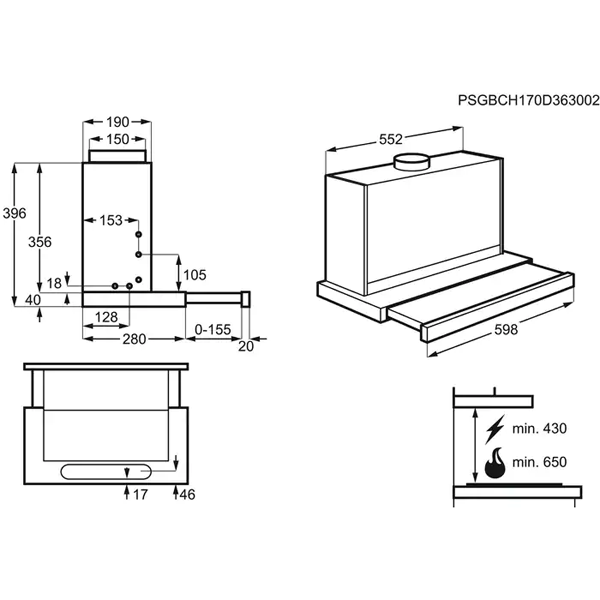 PSGBCH170D363002

190
150
396
356
153
105
18
40
128
280
0-155
20

552
598

17
46

min. 430
min. 650