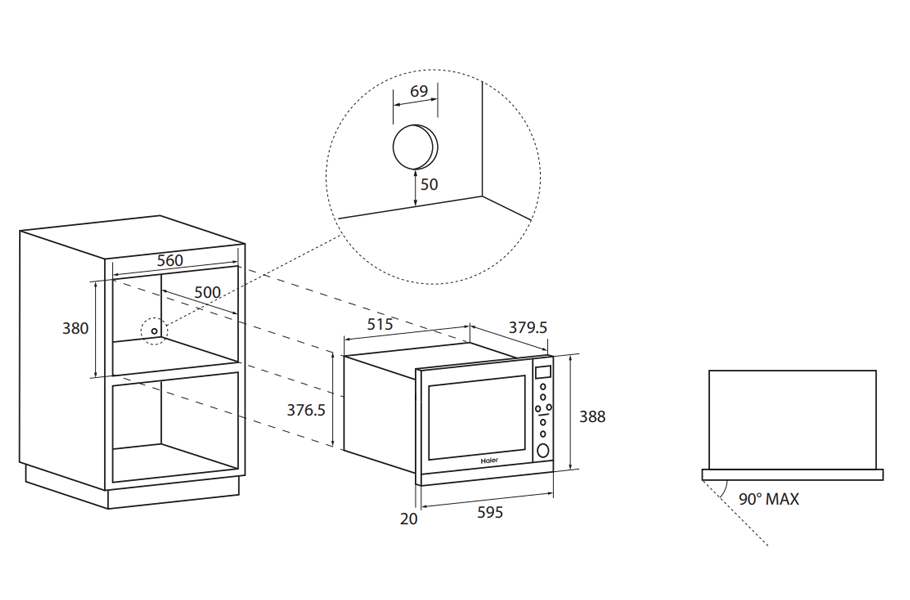 69

50

560

500

380

515

379.5

376.5

388

Haier

20

595

90° MAX