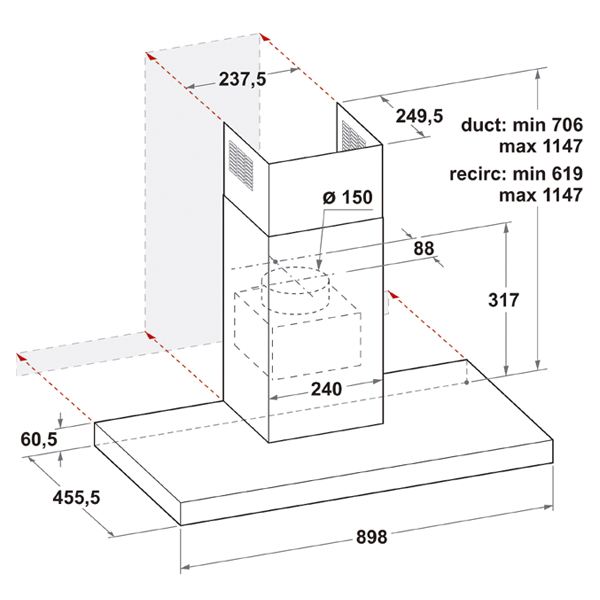 237,5
249,5
duct: min 706
max 1147
recirc: min 619
max 1147
ø 150
88
317
240
60,5
455,5
898