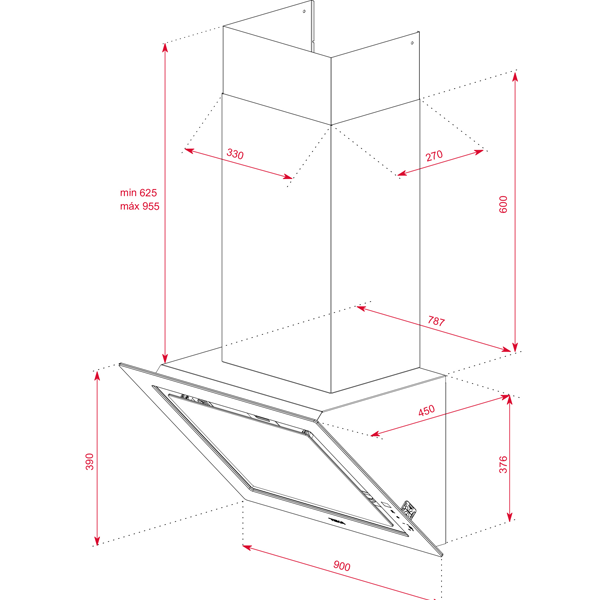 330

270

min 625
máx 955

600

787

450

390

376

900