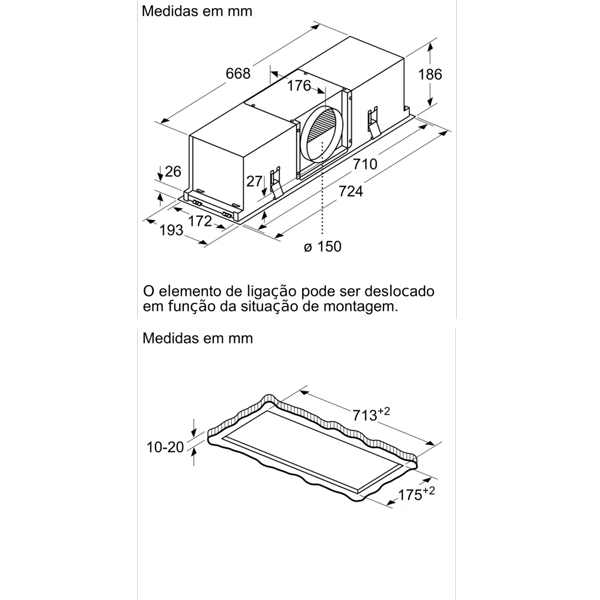 Medidas em mm

668
176
186
26
27
710
724
172
193
ø 150

O elemento de ligação pode ser deslocado em função da situação de montagem.

Medidas em mm

$713^{+2}$
10-20
$175^{+2}$