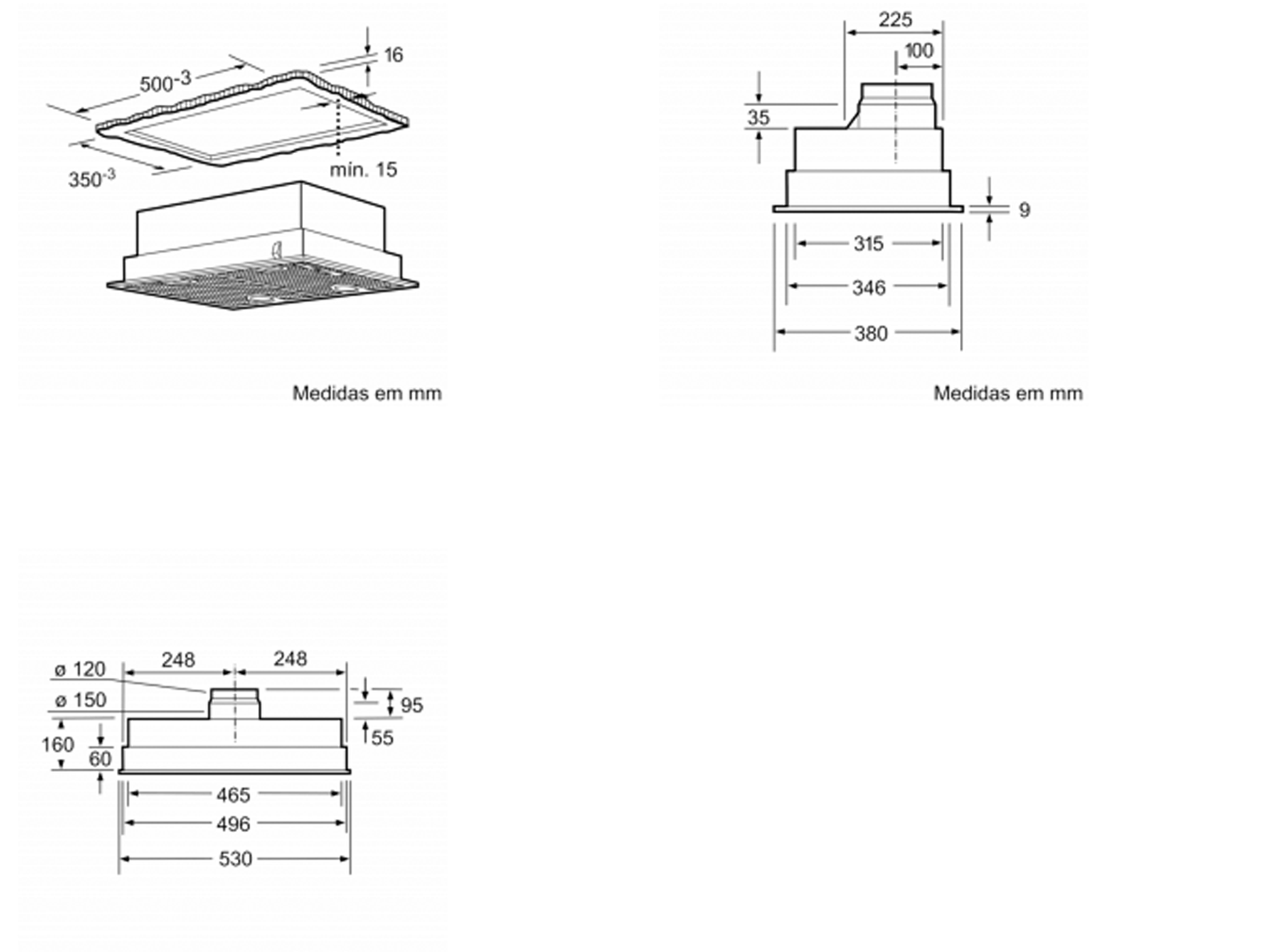 $500^{-3}$
16
$350^{-3}$
mín. 15

Medidas em mm

225
100
35
9
315
346
380

Medidas em mm

ø 120
ø 150
248
248
95
55
160
60
465
496
530