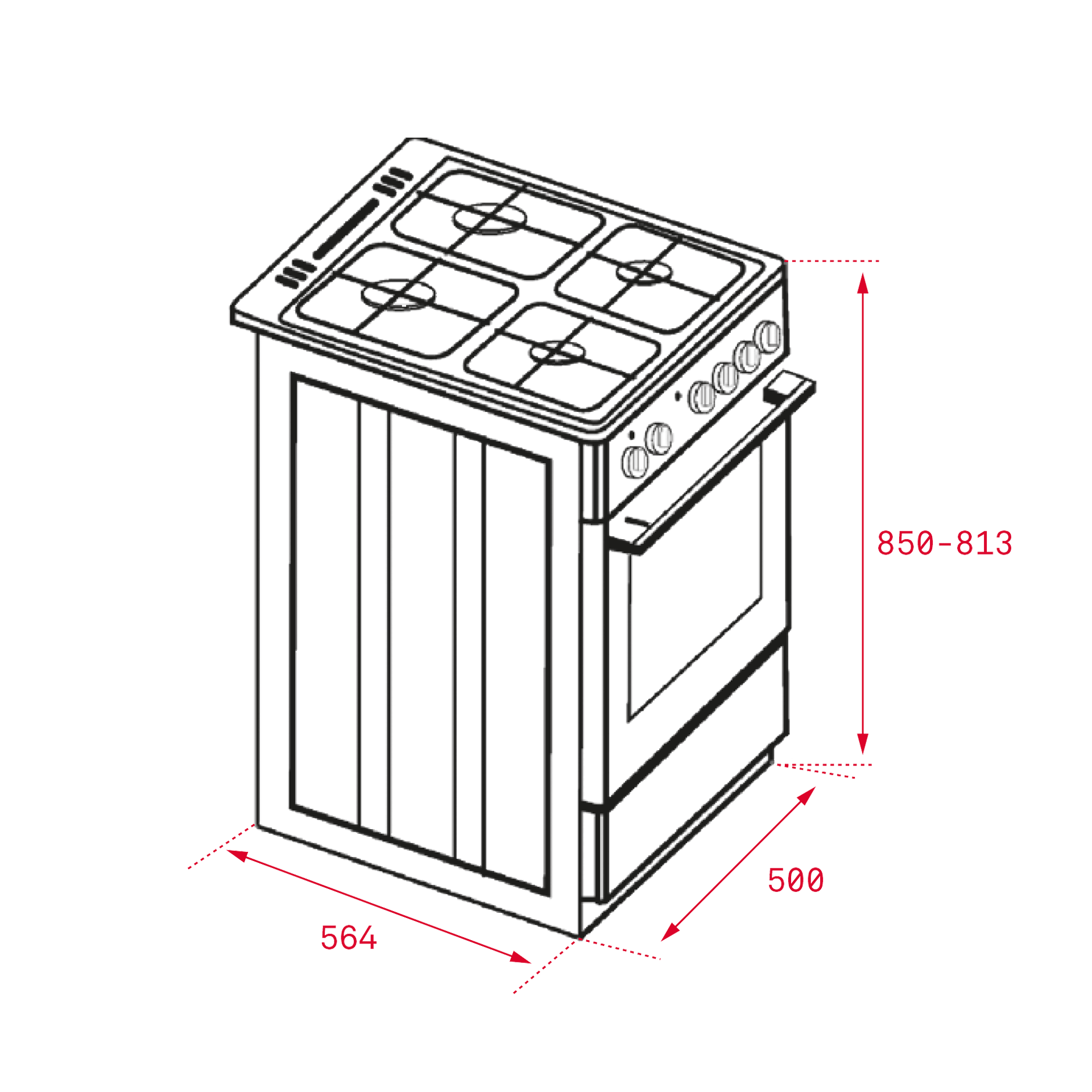 850-813

500

564