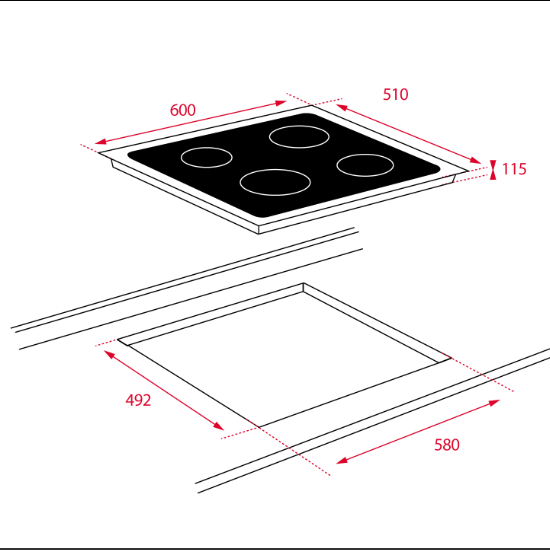 600

510

115

492

580