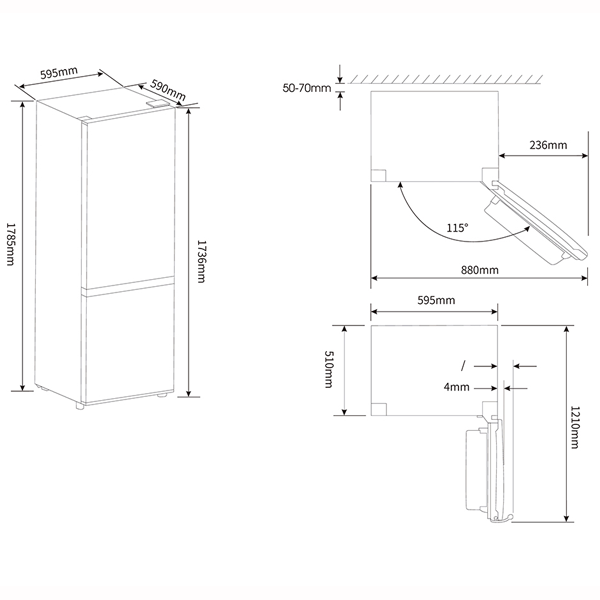 595mm
590mm
1785mm
1736mm
50-70mm
236mm
115°
880mm
595mm
510mm
/
4mm
1210mm