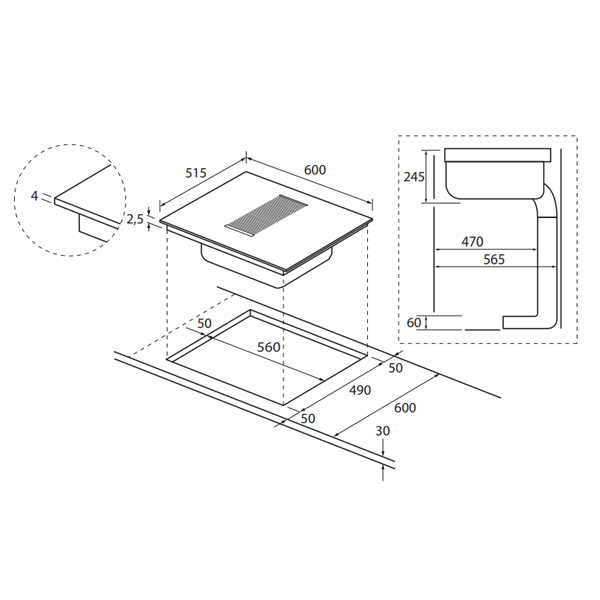 4
515
600
2,5
50
560
50
490
600
50
30
245
470
565
60