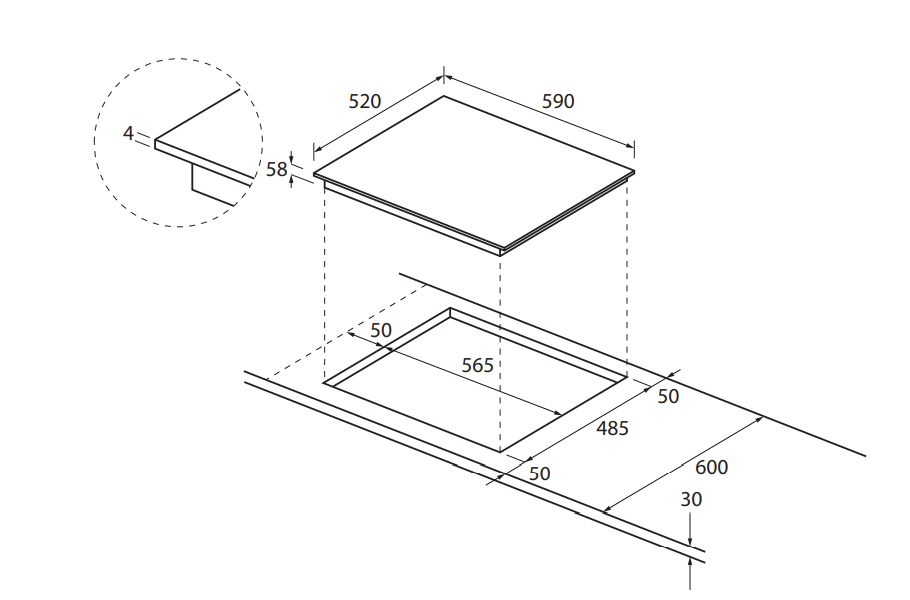 4

520

590

58

50

565

50

485

50

600

30