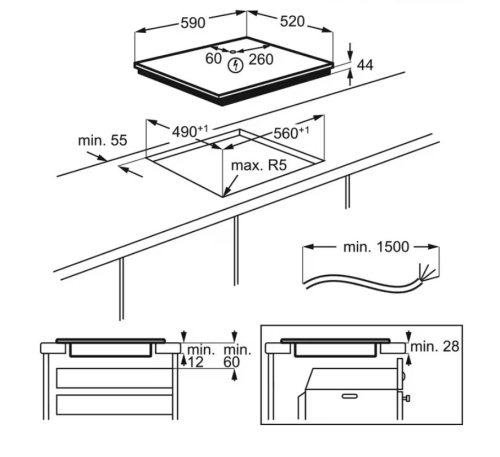 590
520
60
260
44
$490^{+1}$
$560^{+1}$
min. 55
max. R5
min. 1500
min.
12
min.
60
min. 28