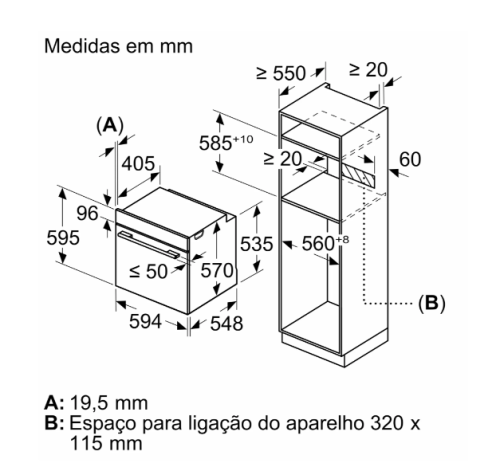 Medidas em mm

(A)

405

96

595

≤ 50

570

535

594

548

≥ 550

≥ 20

$585^{+10}$

≥ 20

60

$560^{+8}$

(B)

A: 19,5 mm
B: Espaço para ligação do aparelho 320 x 115 mm