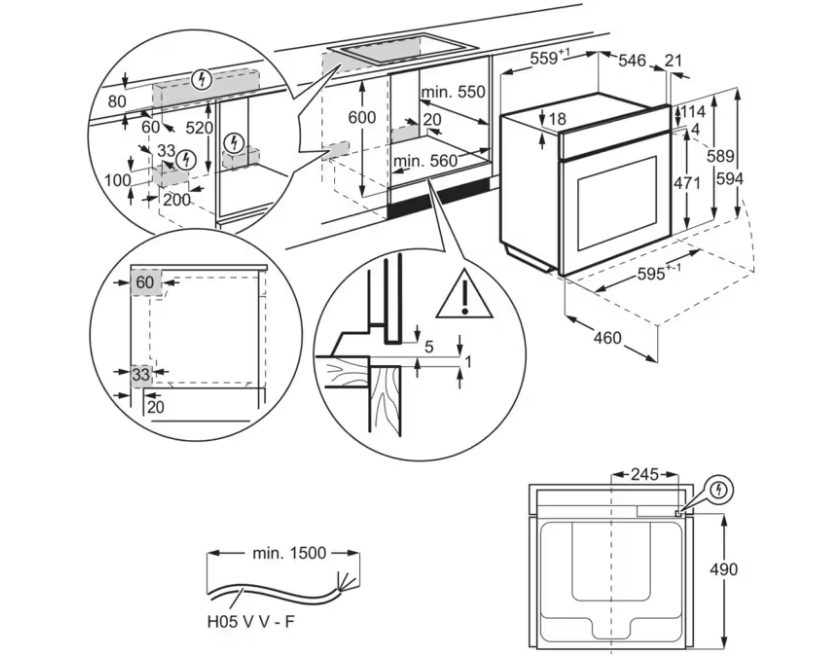 80
60
520
33
100
200
600
min. 550
20
min. 560
$559^{+1}$
546
21
18
114
4
589
594
471
$595^{+-1}$
460
60
33
20
5
1
245
490
min. 1500
H05 V V - F