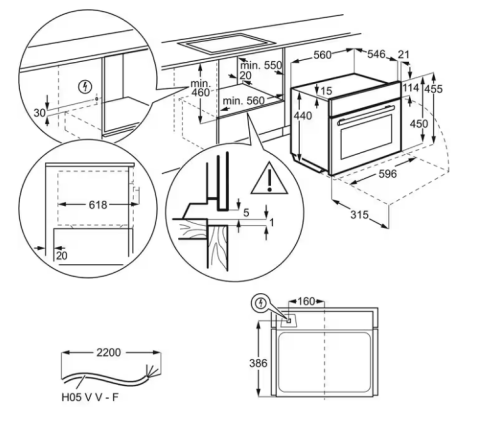 30

min. 460
min. 550
20
min. 560

560
546
21
15
114
455
440
450
596
315

618
20

5
1

160
386

2200
H05 V V - F