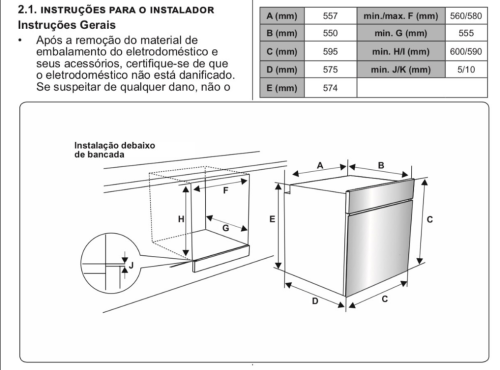 2.1. INSTRUÇÕES PARA O INSTALADOR

Instruções Gerais

• Após a remoção do material de embalamento do eletrodoméstico e seus acessórios, certifique-se de que o eletrodoméstico não está danificado. Se suspeitar de qualquer dano, não o

| A (mm) | 557 | min./max. F (mm) | 560/580 |
|---|---|---|---|
| B (mm) | 550 | min. G (mm) | 555 |
| C (mm) | 595 | min. H/I (mm) | 600/590 |
| D (mm) | 575 | min. J/K (mm) | 5/10 |
| E (mm) | 574 | | |

Instalação debaixo de bancada

F
H
G
J
A
B
E
C
D
C