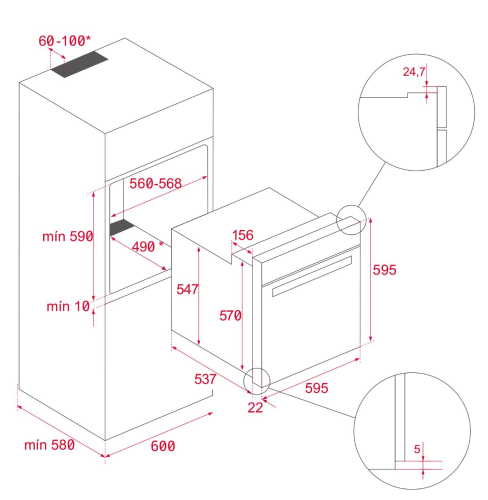 60-100*
24,7
560-568
mín 590
490 *
156
595
547
570
mín 10
537
595
22
mín 580
600
5