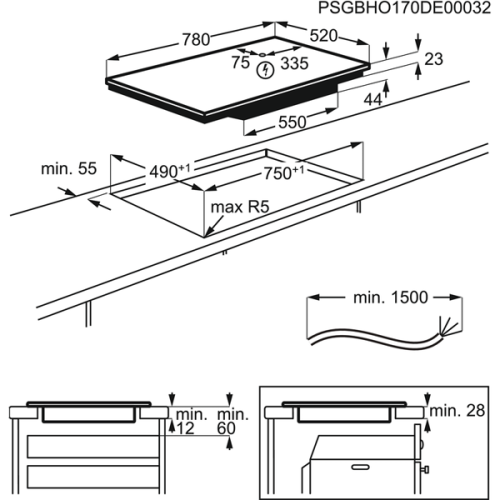 PSGBHO170DE00032

780

520

75

335

23

44

550

min. 55

$490^{+1}$

$750^{+1}$

max R5

min. 1500

min. 12

min. 60

min. 28