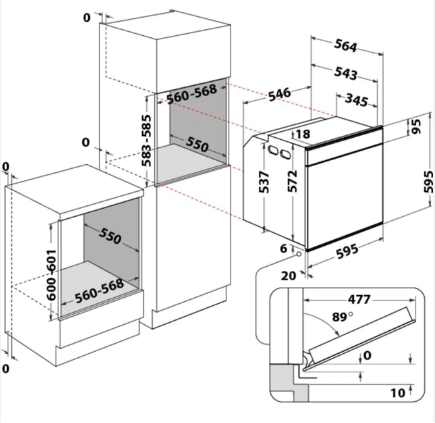 0
560-568
583-585
550
0
0
550
600-601
560-568
0
564
543
546
345
18
95
537
572
595
6
595
20
477
89°
0
10