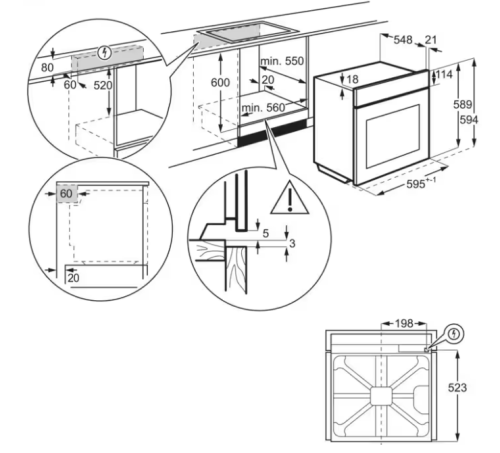 80
60
520
600
min. 550
20
min. 560
548
21
18
114
589
594
$595^{+-1}$
60
20
5
3
198
523