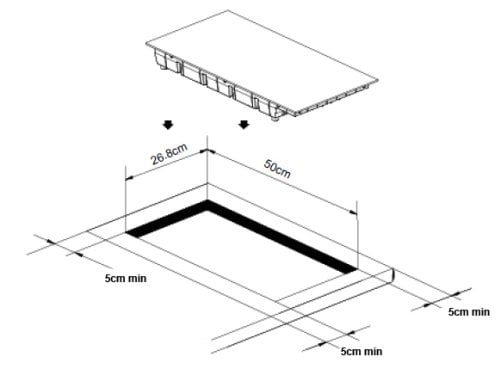 26.8cm
50cm
5cm min
5cm min
5cm min