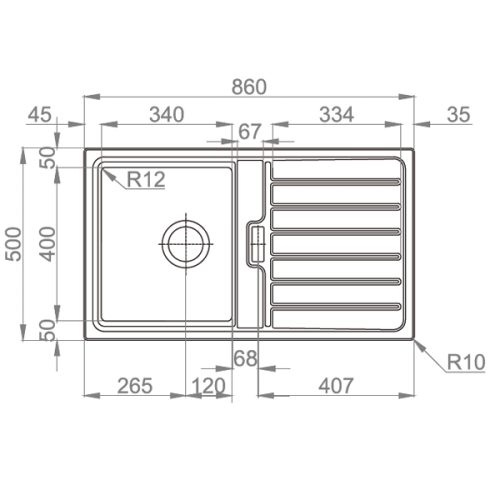 860
45
340
67
334
35
50
R12
500
400
50
68
R10
265
120
407