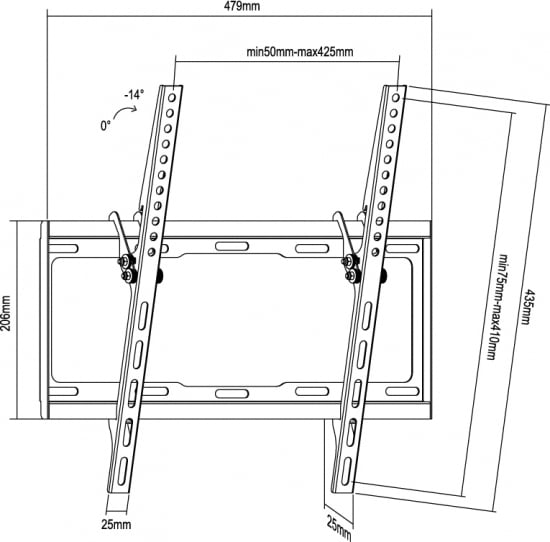 479mm

min50mm-max425mm

-14°

0°

206mm

min75mm-max410mm

435mm

25mm

25mm