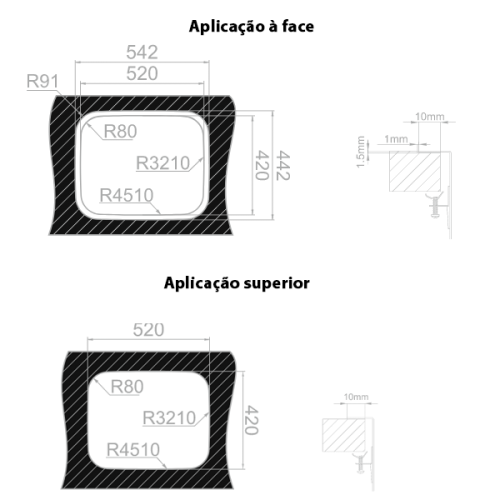 Aplicação à face

542
520
R91
R80
R3210
R4510
420
442

10mm
1mm
1.5mm

Aplicação superior

520
R80
R3210
R4510
420

10mm