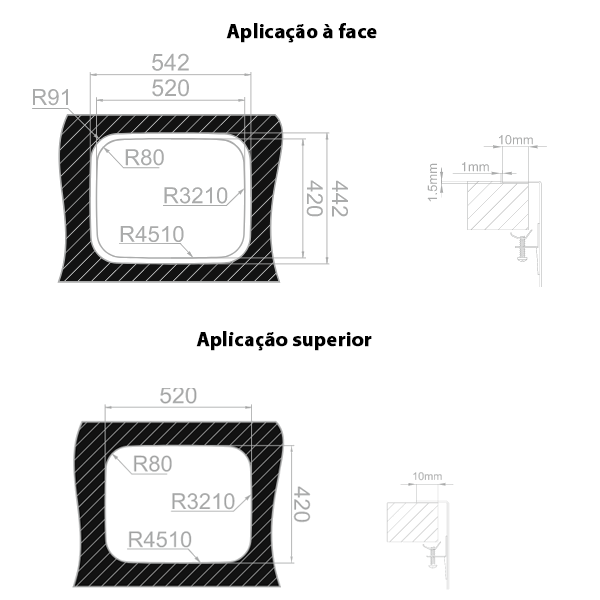 Aplicação à face

542
520
R91
R80
R3210
R4510
420
442

10mm
1mm
1.5mm

Aplicação superior

520
R80
R3210
R4510
420

10mm