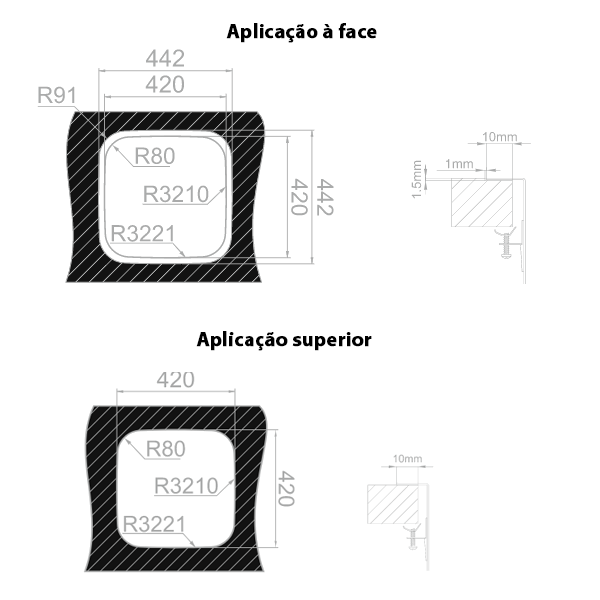 Aplicação à face

442
420
R91
R80
R3210
R3221
420
442

10mm
1mm
1.5mm

Aplicação superior

420
R80
R3210
R3221
420

10mm