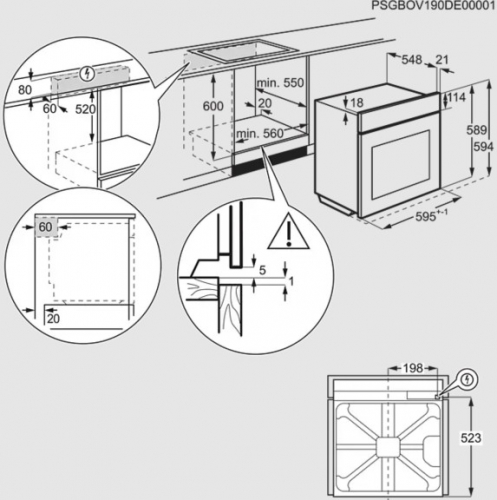 PSGBOV190DE00001

80
60
520

600
min. 550
20
min. 560

548
21
18
114
589
594
595$^{+-1}$

60
20

5
1

198
523