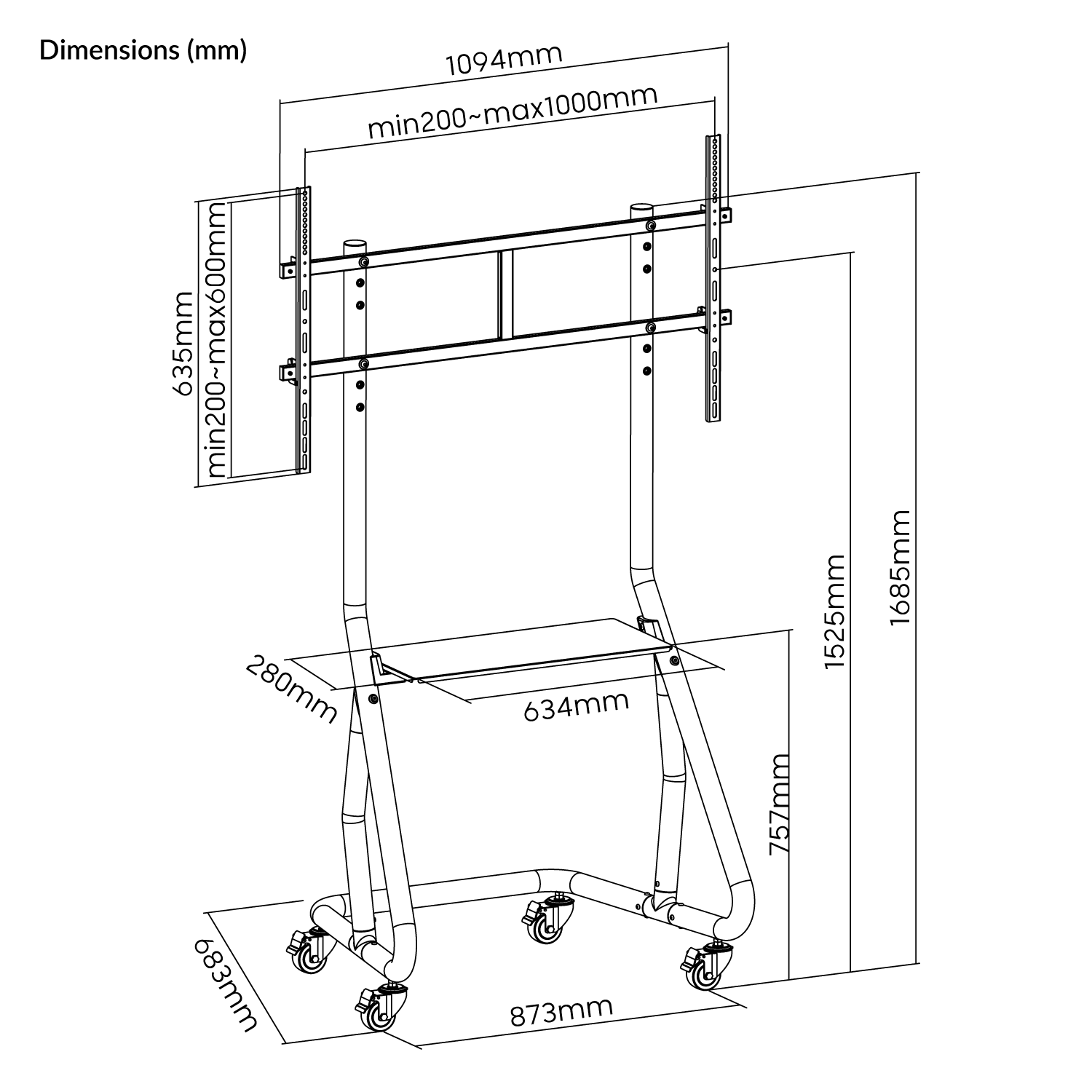 Dimensions (mm)

1094mm

min200~max1000mm

635mm

min200~max600mm

1685mm

1525mm

280mm

634mm

757mm

683mm

873mm