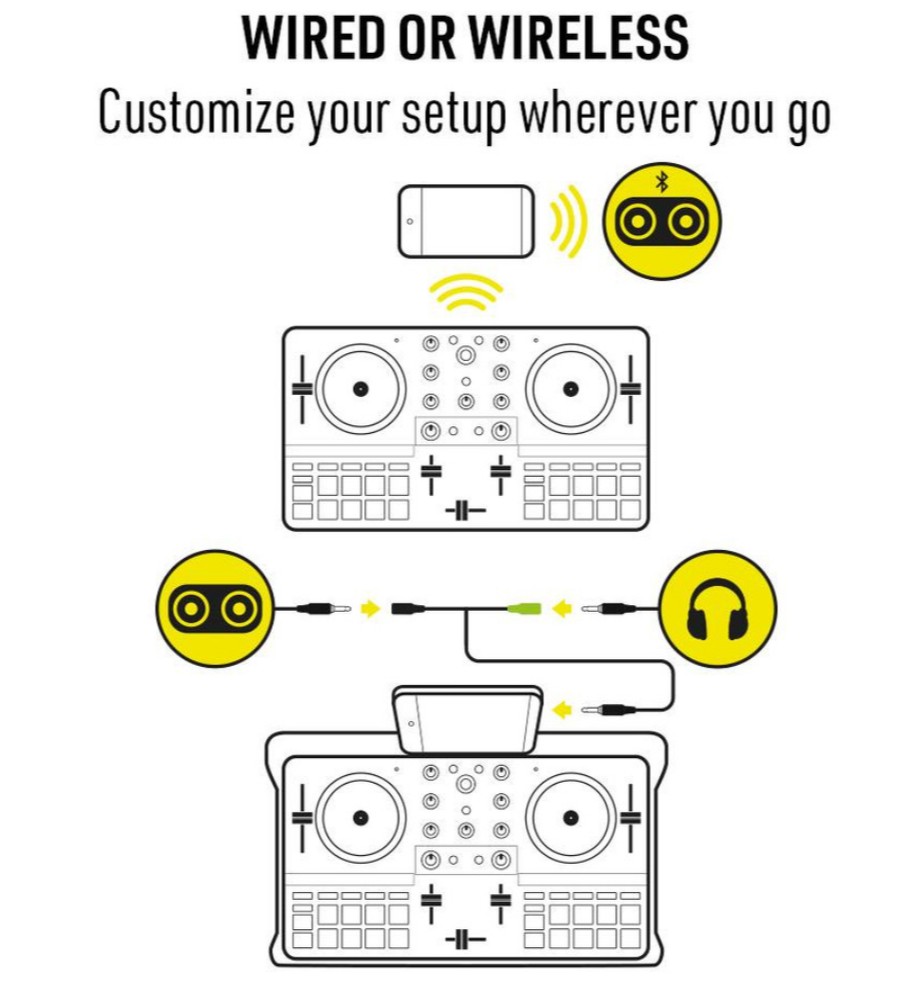 WIRED OR WIRELESS
Customize your setup wherever you go