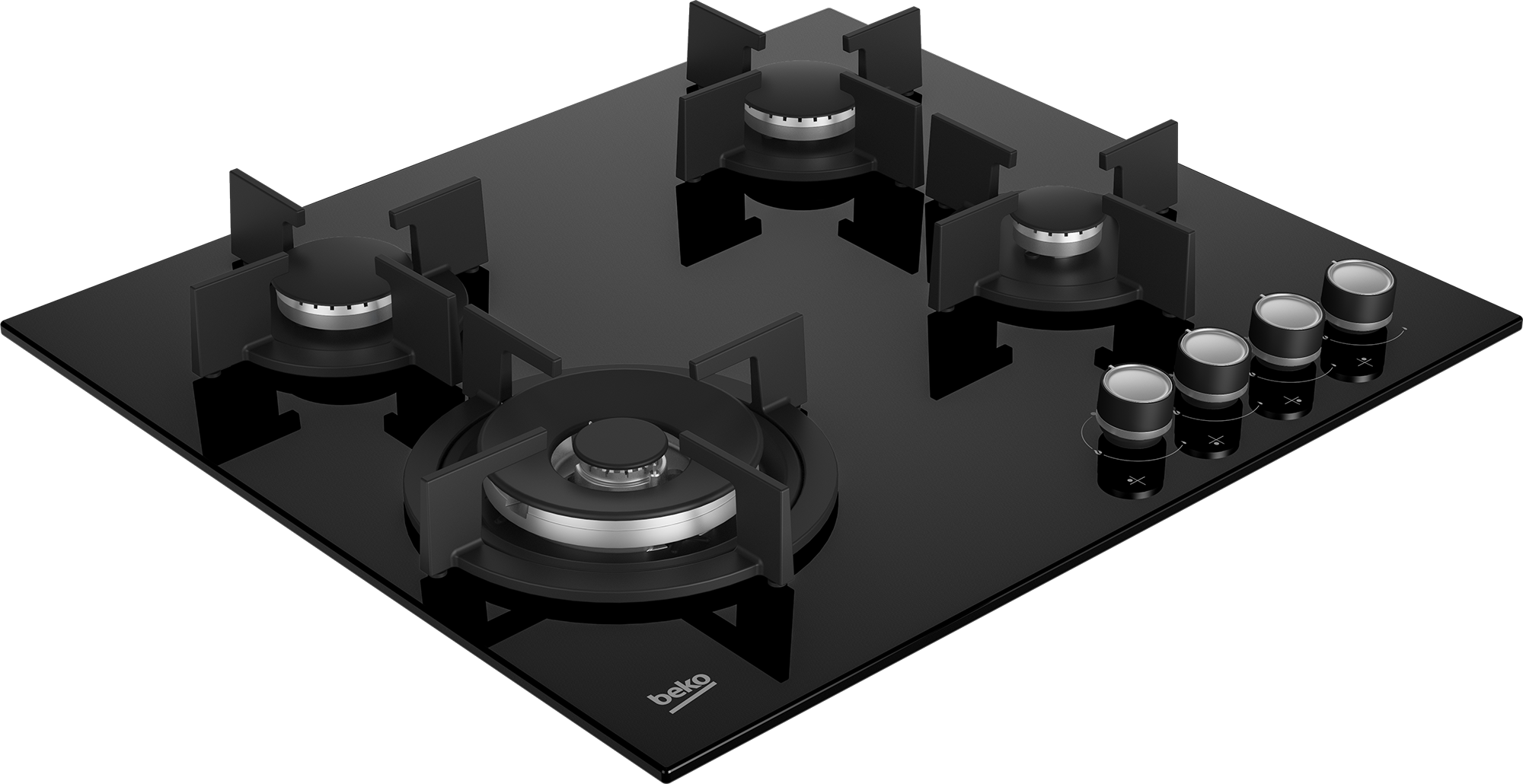 beko