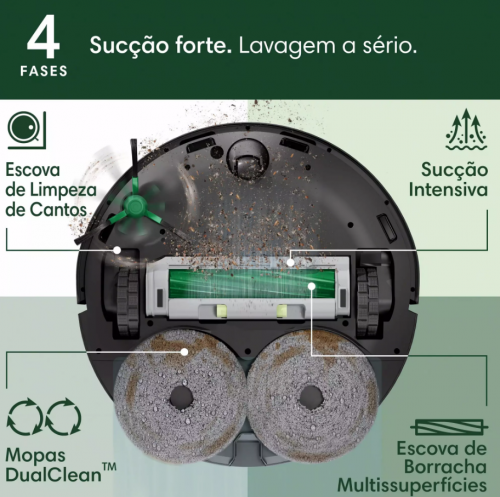 4
FASES

Sucção forte. Lavagem a sério.

Escova de Limpeza de Cantos

Sucção Intensiva

Mopas DualClean™

Escova de Borracha Multissuperfícies