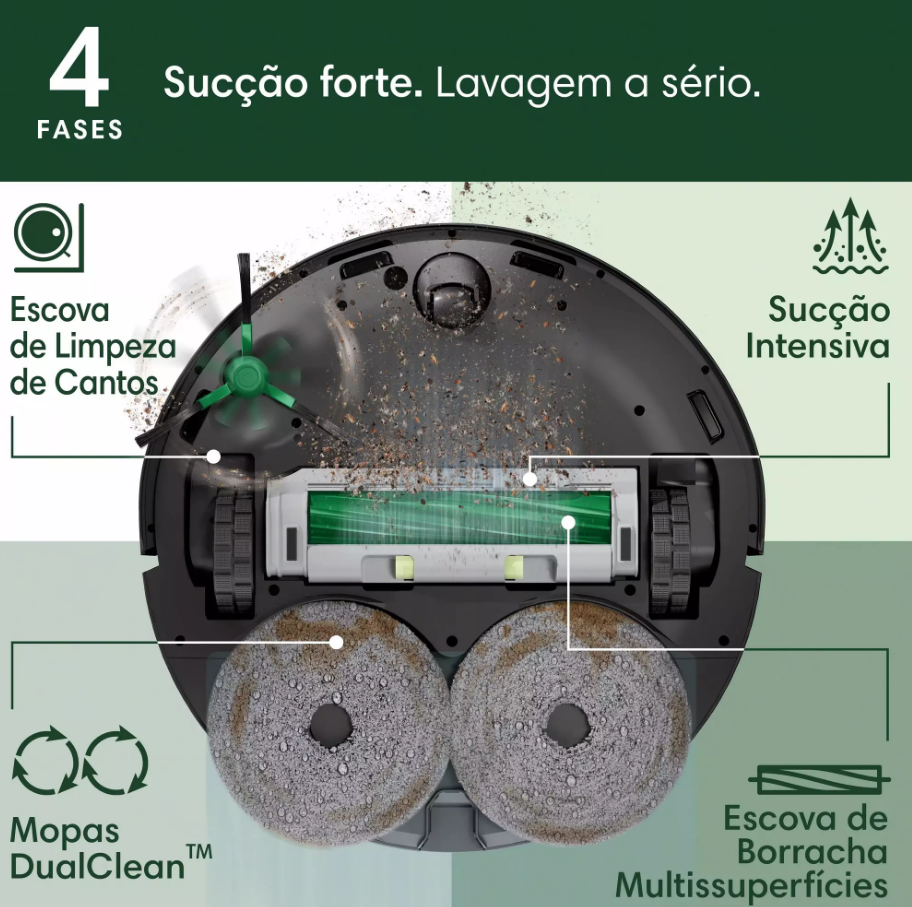 4
FASES

Sucção forte. Lavagem a sério.

Escova de Limpeza de Cantos

Sucção Intensiva

Mopas DualClean™

Escova de Borracha Multissuperfícies