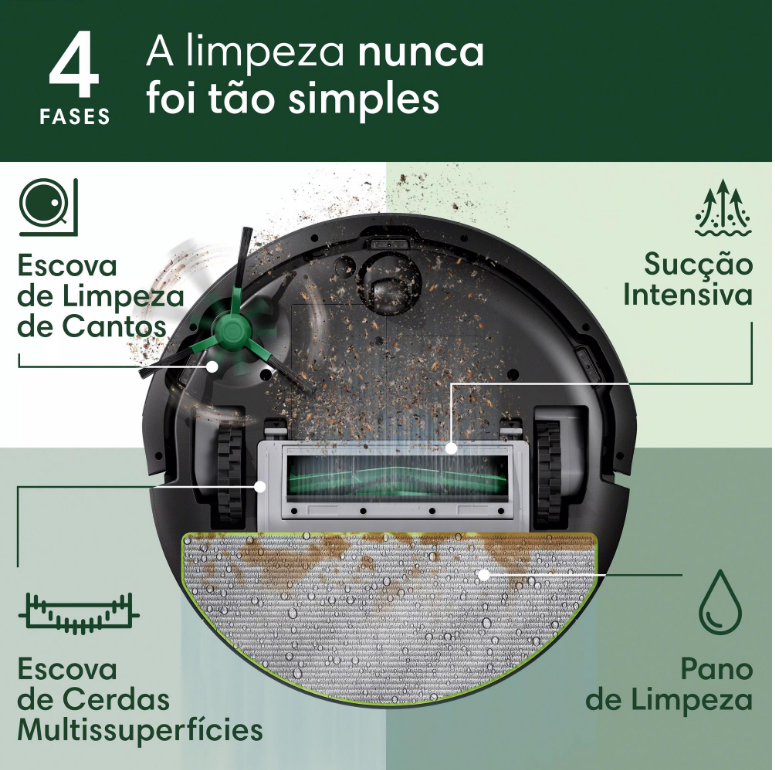 4
FASES

A limpeza nunca foi tão simples

Escova de Limpeza de Cantos

Sucção Intensiva

Escova de Cerdas Multissuperfícies

Pano de Limpeza