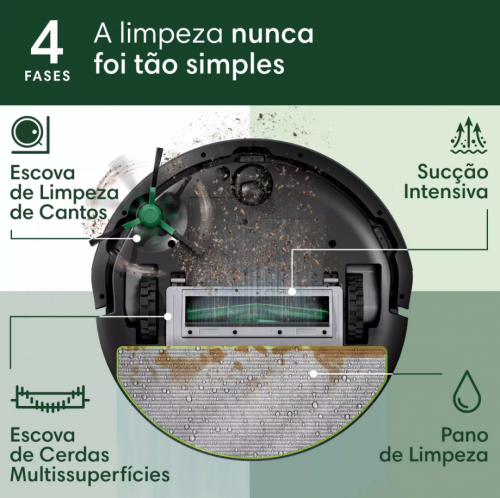 4 FASES

A limpeza nunca foi tão simples

Escova de Limpeza de Cantos

Sucção Intensiva

Escova de Cerdas Multissuperfícies

Pano de Limpeza