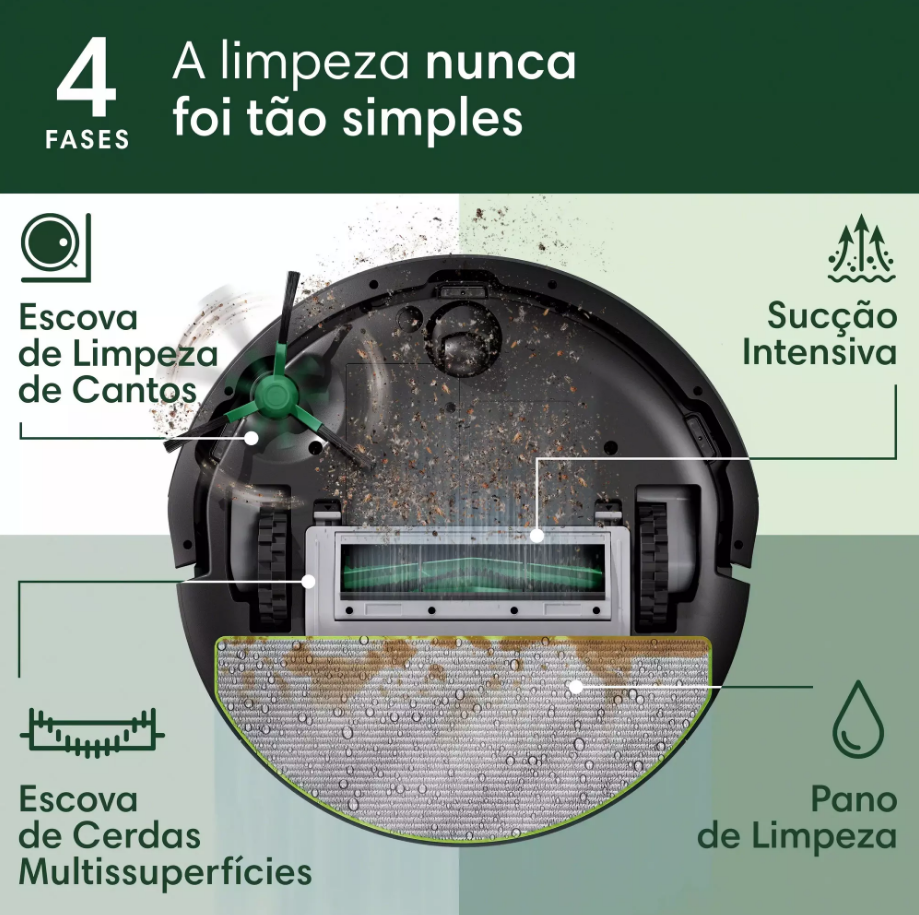 4
FASES

A limpeza nunca foi tão simples

Escova de Limpeza de Cantos

Sucção Intensiva

Escova de Cerdas Multissuperfícies

Pano de Limpeza