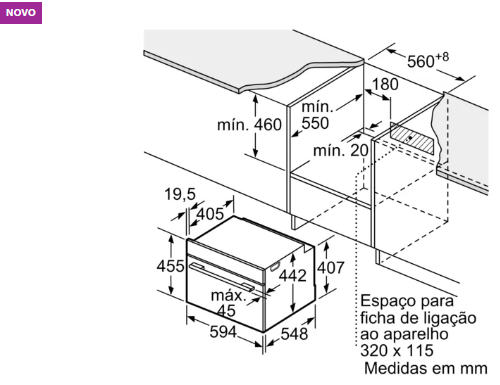 NOVO

$560^{+8}$

180

mín. 550

mín. 460

mín. 20

19,5

405

455

442

407

máx. 45

594

548

Espaço para ficha de ligação ao aparelho 320 x 115

Medidas em mm