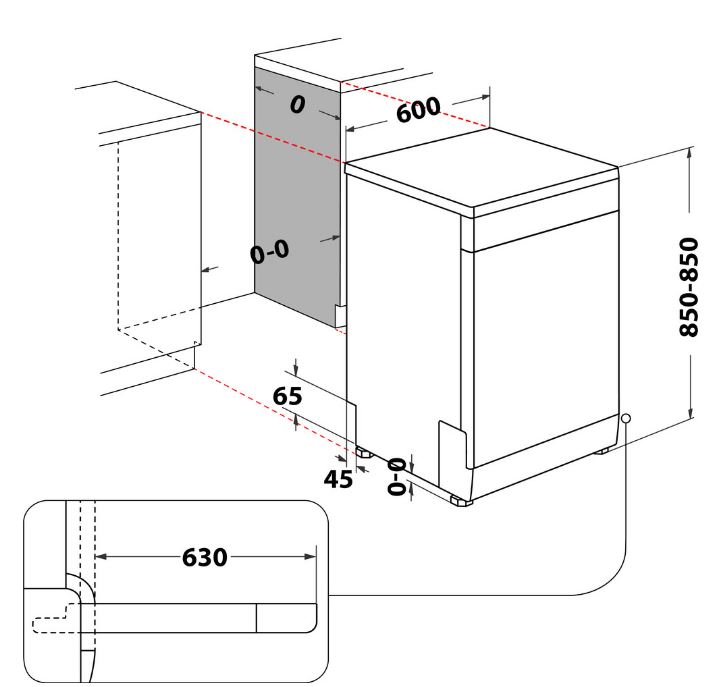 0
600
0-0
850-850
65
45
0-0
630