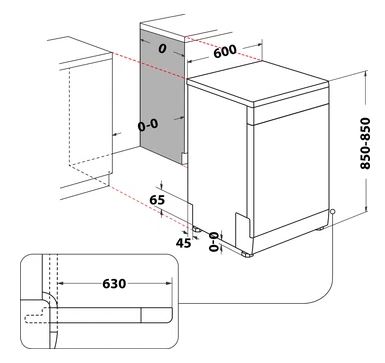 0
600
0-0
850-850
65
45
0-0
630