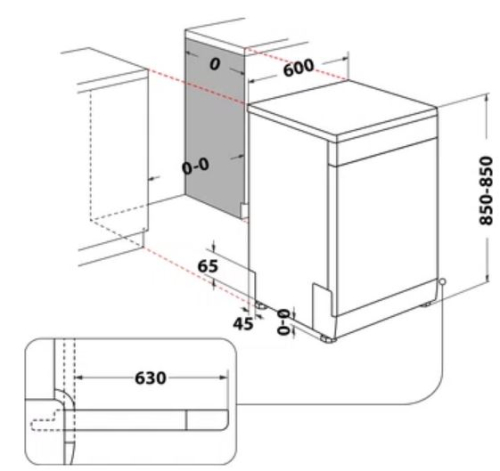 0
600
0-0
850-850
65
45
0-0
630