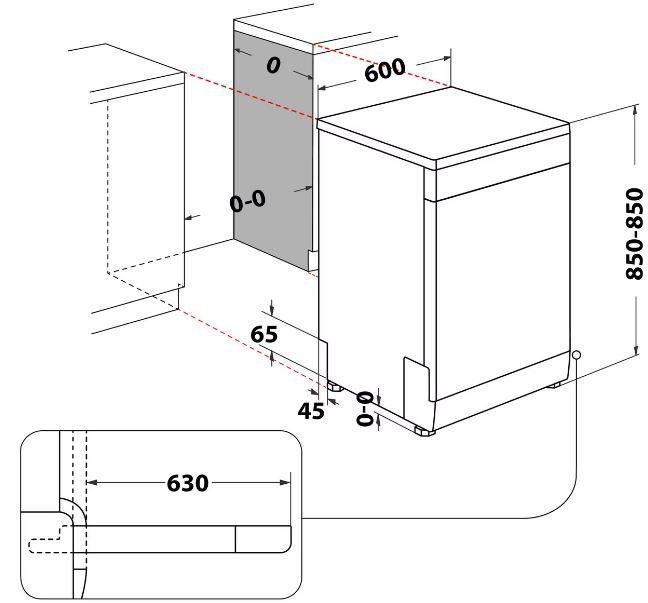 0
600
0-0
850-850
65
45
0-0
630