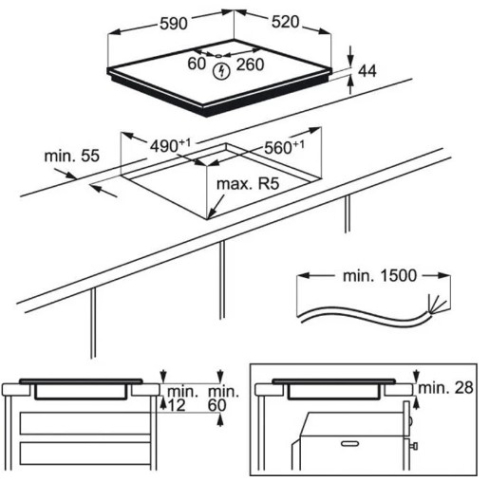 590
520
60
260
44
$490^{+1}$
$560^{+1}$
min. 55
max. R5
min. 1500
min. 12
min. 60
min. 28