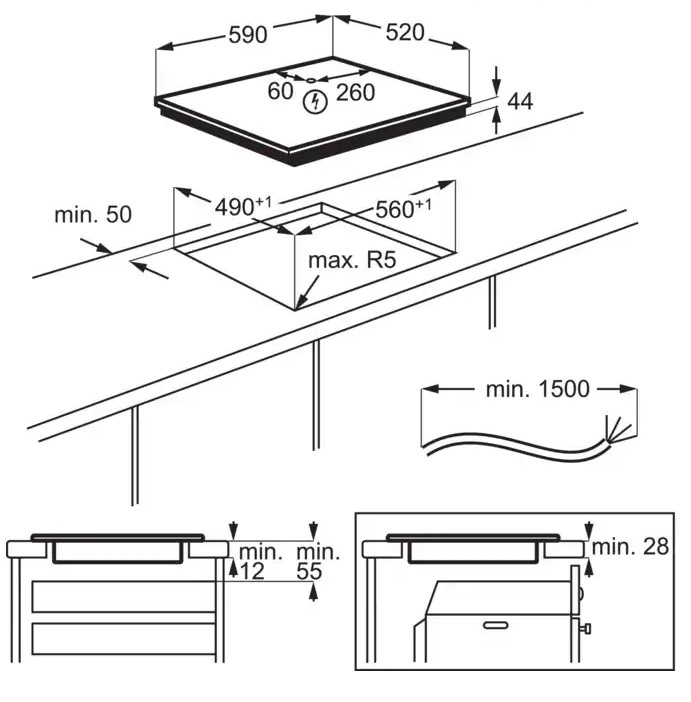 590
520
60
260
44
min. 50
$490^{+1}$
$560^{+1}$
max. R5
min. 1500
min.
12
min.
55
min. 28