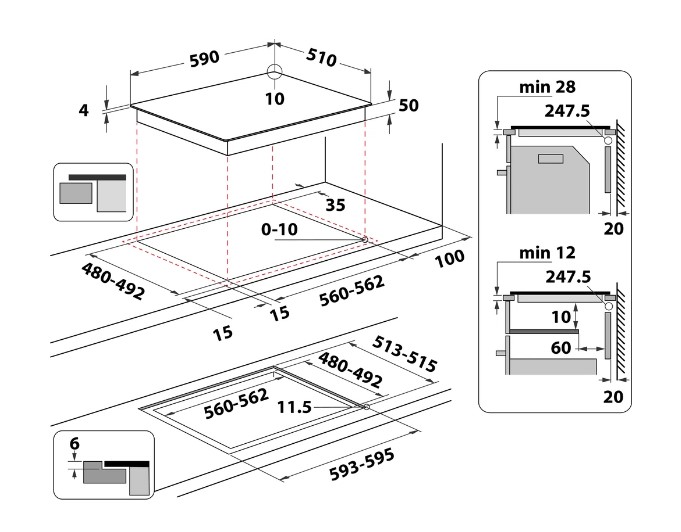 590
510
10
4
50
35
0-10
100
480-492
560-562
15
15
513-515
480-492
560-562
11.5
593-595
6
min 28
247.5
20
min 12
247.5
10
60
20