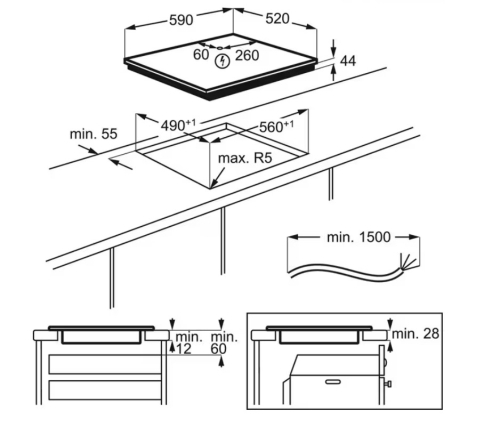 590
520
60
260
44
$490^{+1}$
$560^{+1}$
min. 55
max. R5
min. 1500
min.
12
min.
60
min. 28