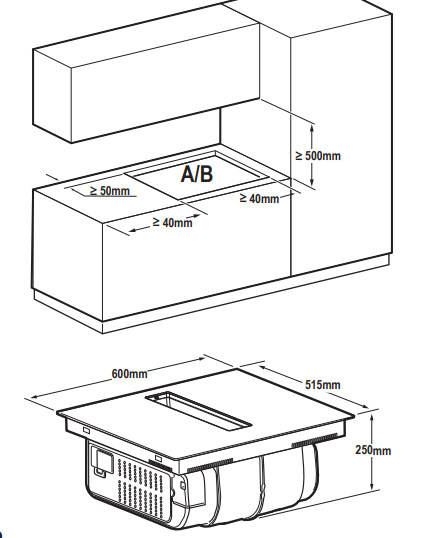 ≥ 500mm
A/B
≥ 50mm
≥ 40mm
≥ 40mm
600mm
515mm
250mm