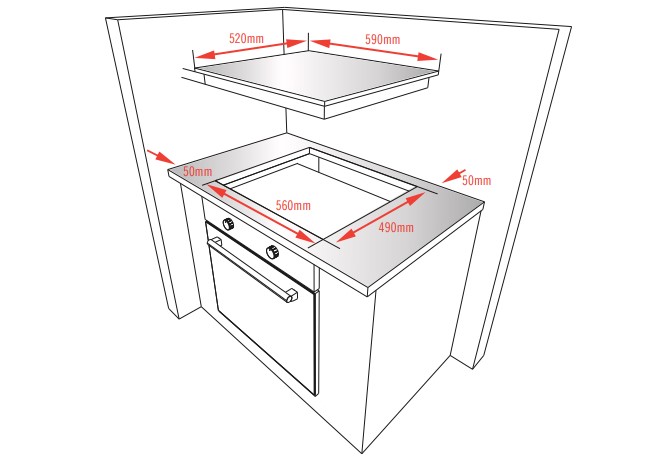 520mm
590mm
50mm
50mm
560mm
490mm