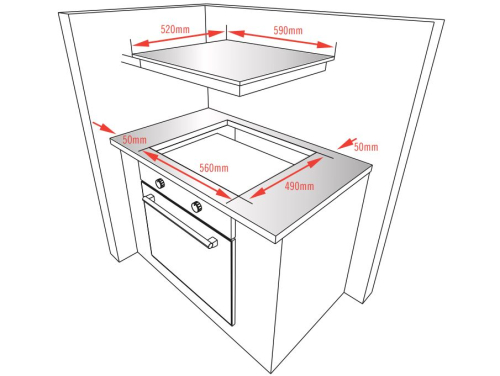 520mm
590mm
50mm
50mm
560mm
490mm