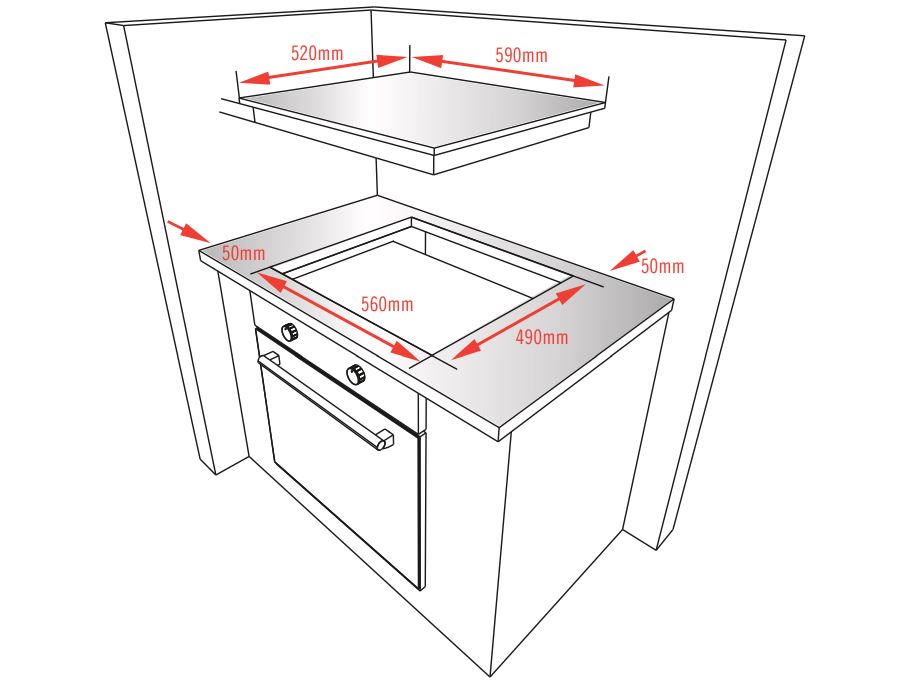 520mm
590mm
50mm
50mm
560mm
490mm