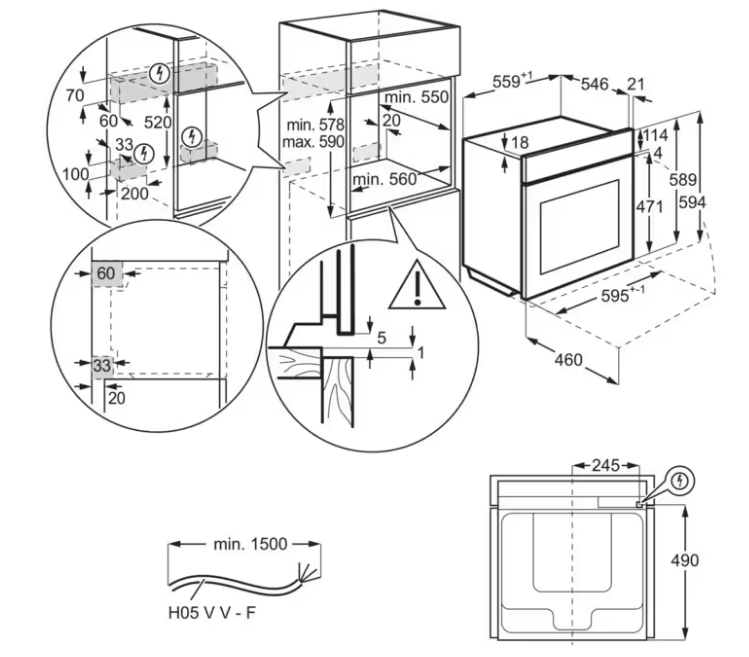 70
60
520
33
100
200
min. 578
max. 590
min. 550
20
min. 560
$559^{+1}$
546
21
18
114
4
589
594
471
$595^{+-1}$
460
60
33
20
5
1
245
490
min. 1500
H05 V V - F